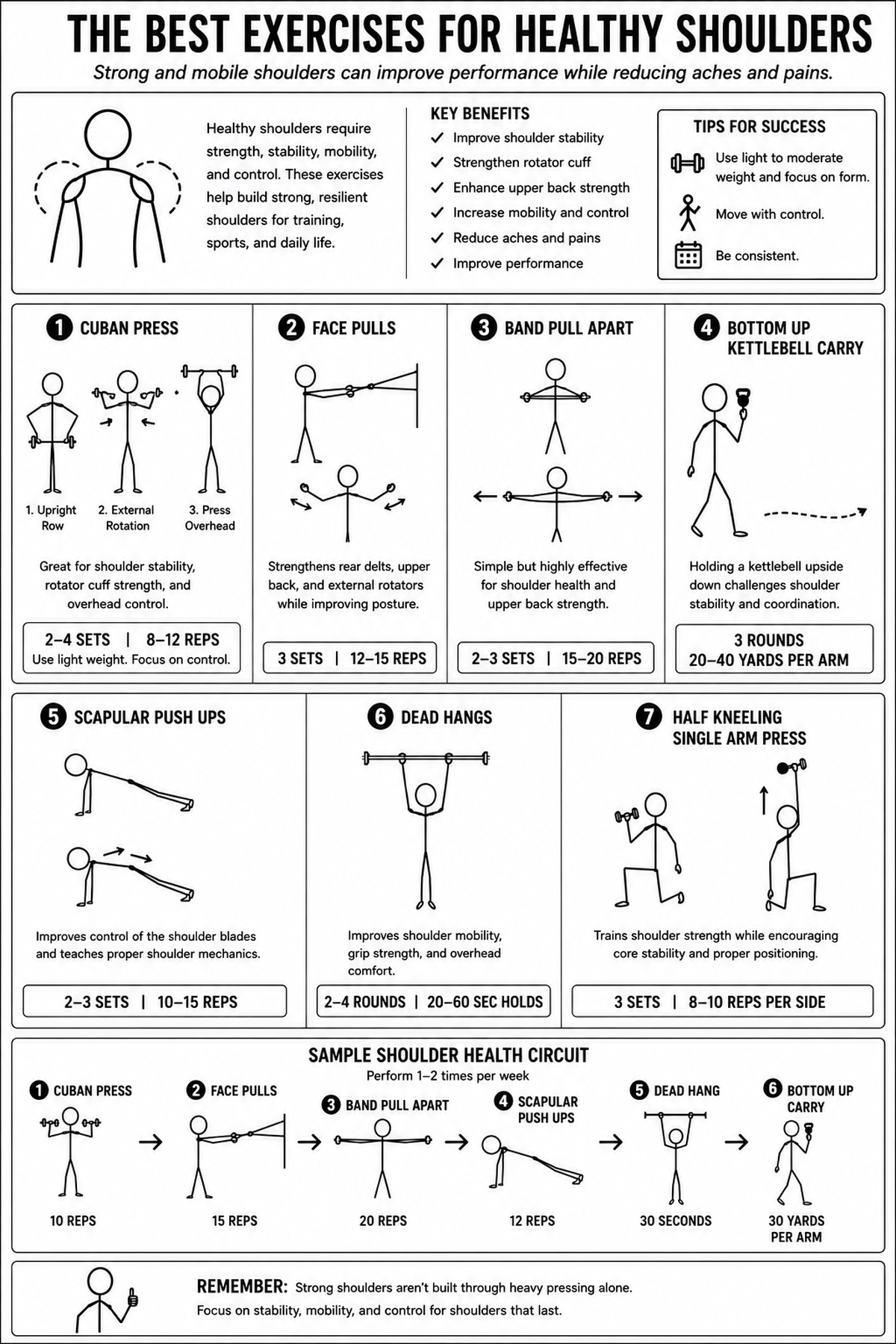 THE BEST EXERCISES FOR HEALTHY SHOULDERS

Strong and mobile shoulders can improve performance while reducing aches and pains.

Healthy shoulders require strength, stability, mobility, and control. These exercises help build strong, resilient shoulders for training, sports, and daily life.

KEY BENEFITS
✓ Improve shoulder stability
✓ Strengthen rotator cuff
✓ Enhance upper back strength
✓ Increase mobility and control
✓ Reduce aches and pains
✓ Improve performance

TIPS FOR SUCCESS
Use light to moderate weight and focus on form.
Move with control.
Be consistent.

1 CUBAN PRESS
1. Upright Row
2. External Rotation
3. Press Overhead
Great for shoulder stability, rotator cuff strength, and overhead control.
2–4 SETS | 8–12 REPS
Use light weight. Focus on control.

2 FACE PULLS
Strengthens rear delts, upper back, and external rotators while improving posture.
3 SETS | 12–15 REPS

3 BAND PULL APART
Simple but highly effective for shoulder health and upper back strength.
2–3 SETS | 15–20 REPS

4 BOTTOM UP KETTLEBELL CARRY
Holding a kettlebell upside down challenges shoulder stability and coordination.
3 ROUNDS
20–40 YARDS PER ARM

5 SCAPULAR PUSH UPS
Improves control of the shoulder blades and teaches proper shoulder mechanics.
2–3 SETS | 10–15 REPS

6 DEAD HANGS
Improves shoulder mobility, grip strength, and overhead comfort.
2–4 ROUNDS | 20–60 SEC HOLDS

7 HALF KNEELING SINGLE ARM PRESS
Trains shoulder strength while encouraging core stability and proper positioning.
3 SETS | 8–10 REPS PER SIDE

SAMPLE SHOULDER HEALTH CIRCUIT
Perform 1–2 times per week
1 CUBAN PRESS 10 REPS
2 FACE PULLS 15 REPS
3 BAND PULL APART 20 REPS
4 SCAPULAR PUSH UPS 12 REPS
5 DEAD HANG 30 SECONDS
6 BOTTOM UP CARRY 30 YARDS PER ARM

REMEMBER: Strong shoulders aren't built through heavy pressing alone. Focus on stability, mobility, and control for shoulders that last.